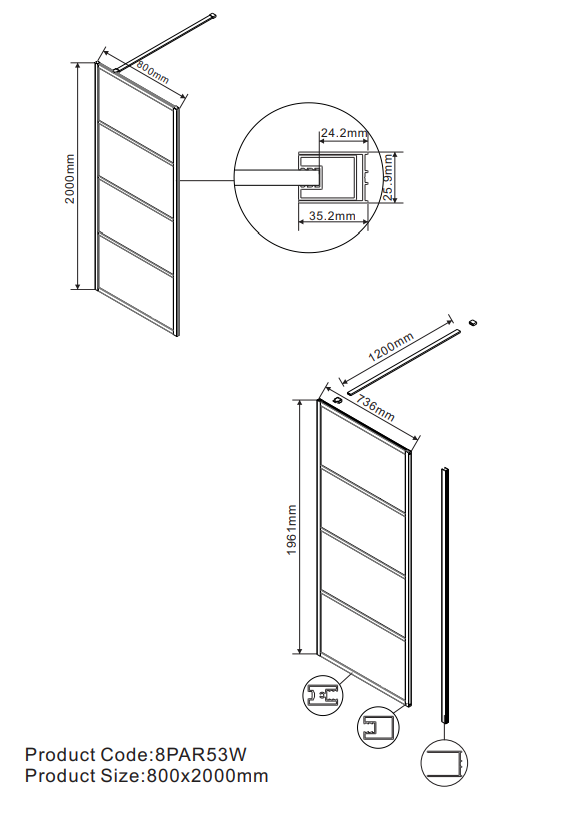 800mm

2000mm

24.2mm

25.9mm

35.2mm

1200mm

736mm

1961mm

Product Code:8PAR53W
Product Size:800x2000mm